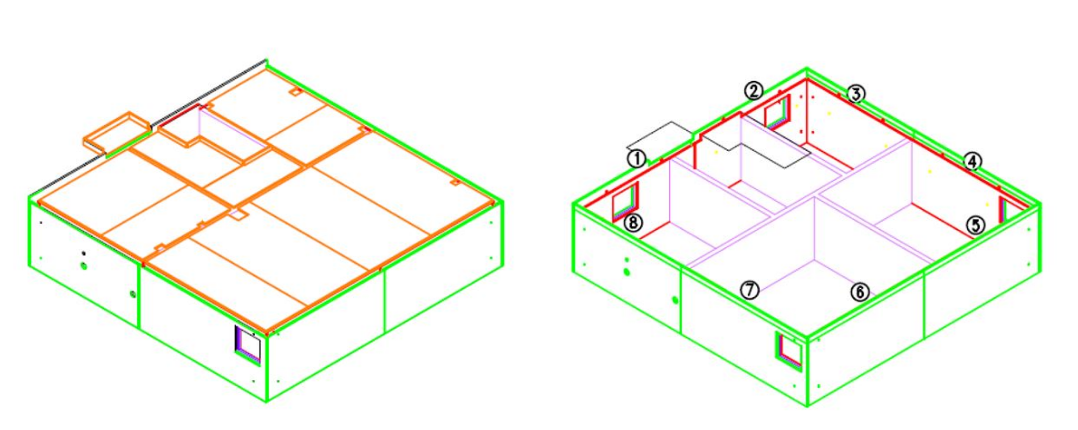 ①
②
③
④
⑤
⑥
⑦
⑧